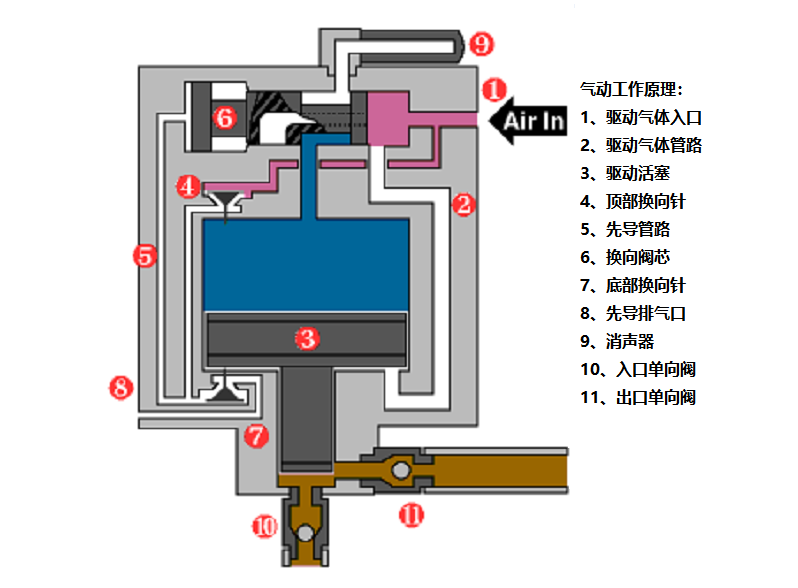 9
1
Air In
6
4
2
5
3
8
7
10
11

气动工作原理:
1、驱动气体入口
2、驱动气体管路
3、驱动活塞
4、顶部换向针
5、先导管路
6、换向阀芯
7、底部换向针
8、先导排气口
9、消声器
10、入口单向阀
11、出口单向阀